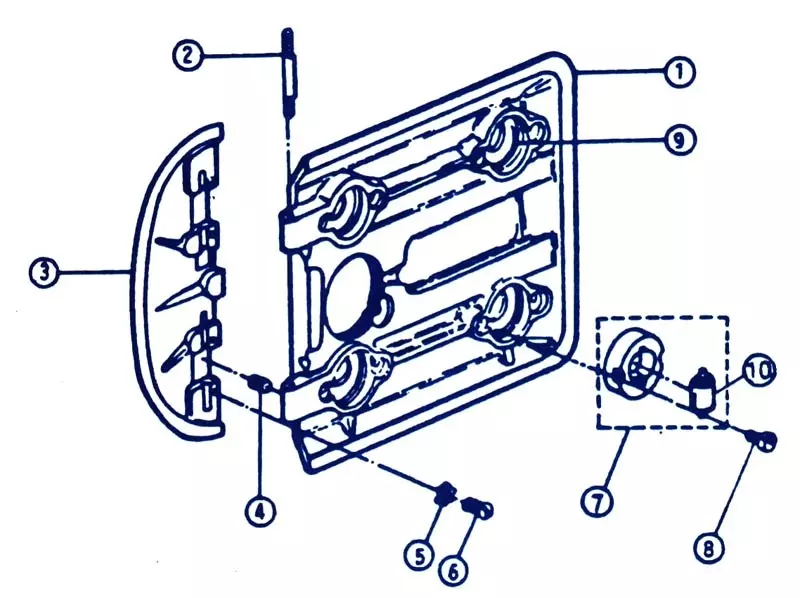 2
1
9
3
10
4
7
5
6
8