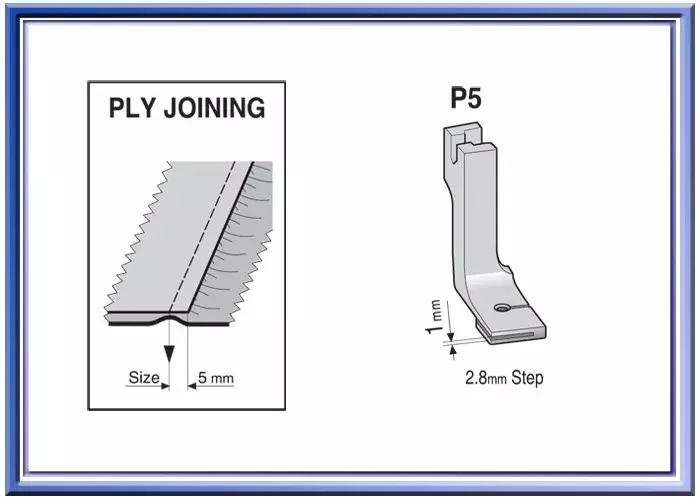 PLY JOINING

Size

5 mm

P5

1 mm

2.8mm Step